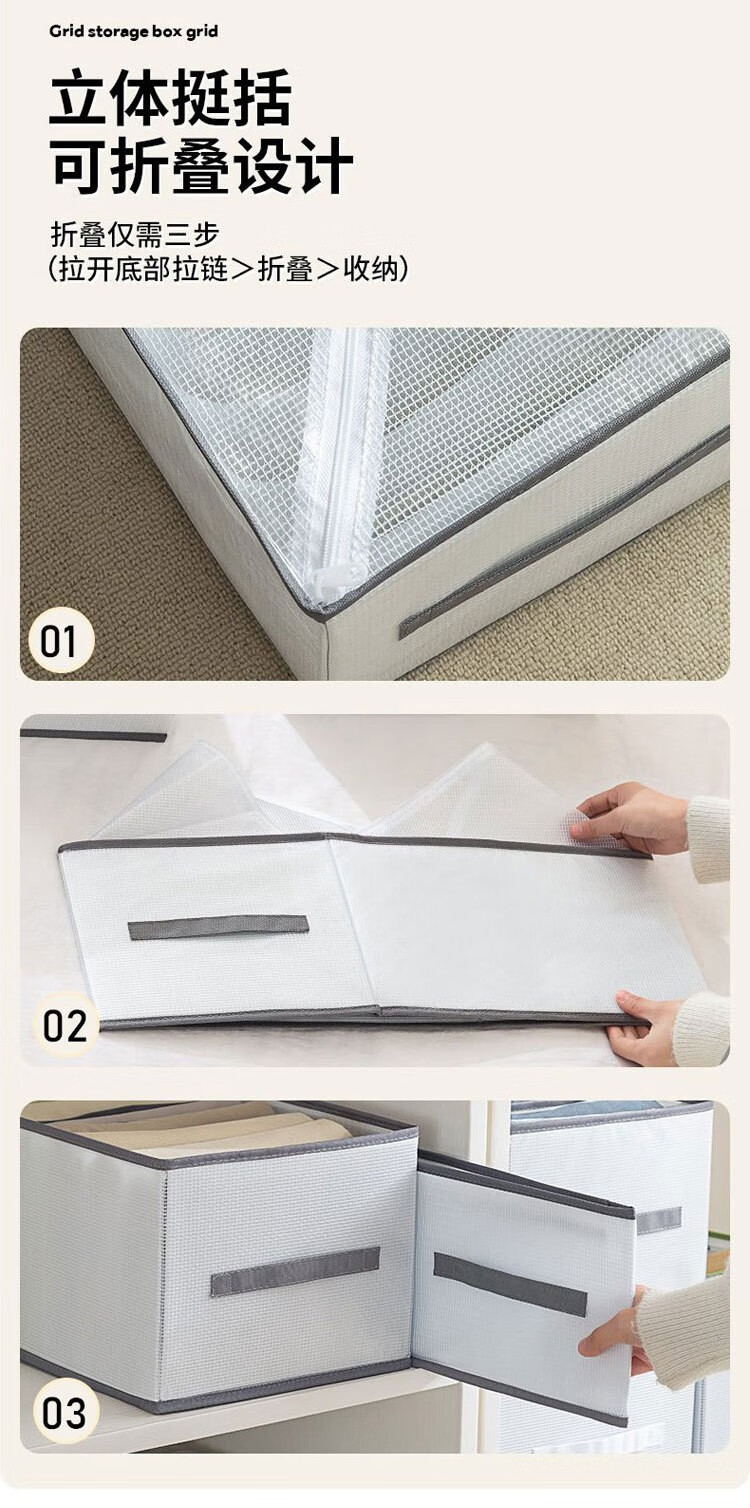 Grid storage box grid

立体挺括
可折叠设计

折叠仅需三步
(拉开底部拉链＞折叠＞收纳)

01

02

03