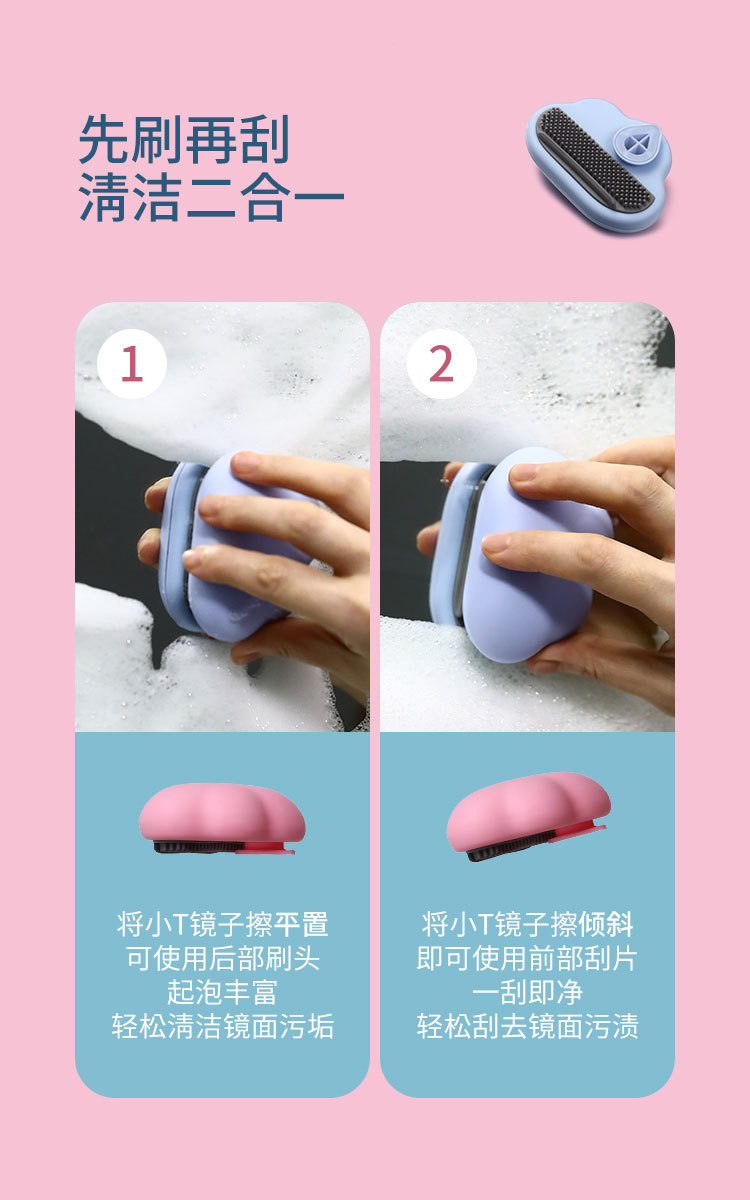 先刷再刮
清洁二合一

1

将小T镜子擦平置
可使用后部刷头
起泡丰富
轻松清洁镜面污垢

2

将小T镜子擦倾斜
即可使用前部刮片
一刮即净
轻松刮去镜面污渍