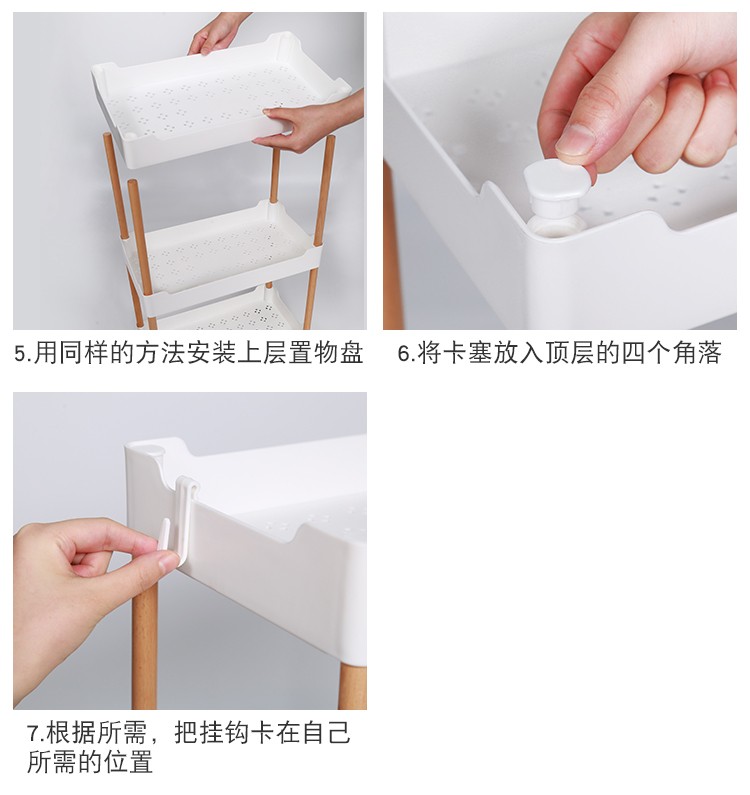 5.用同样的方法安装上层置物盘

6.将卡塞放入顶层的四个角落

7.根据所需，把挂钩卡在自己所需的位置