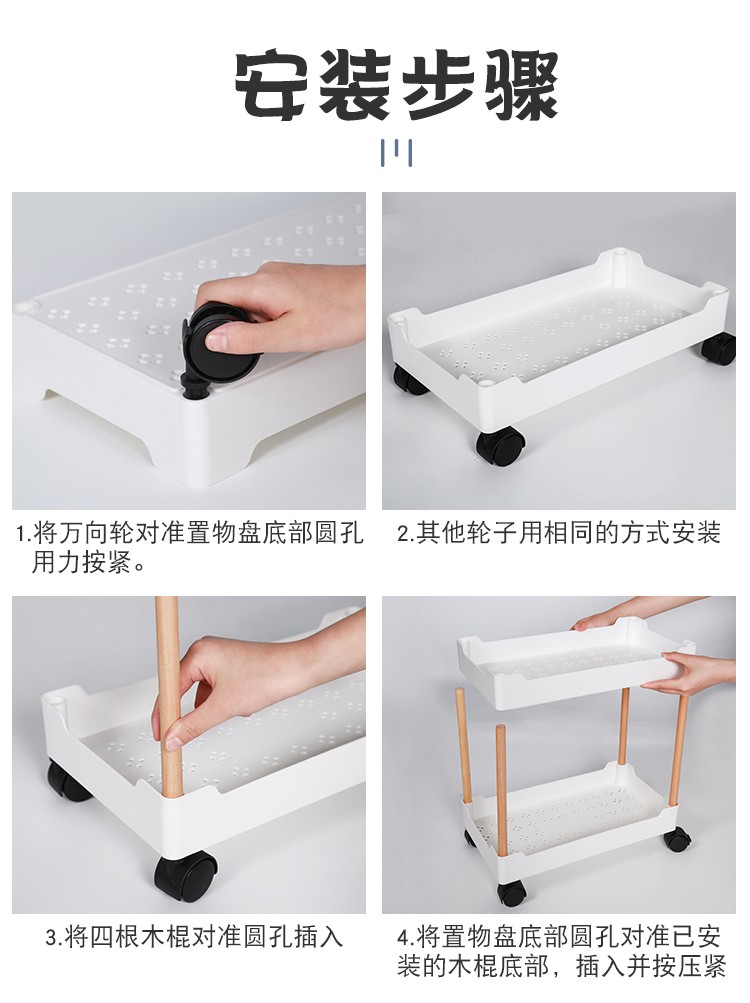 安装步骤

1.将万向轮对准置物盘底部圆孔用力按紧。

2.其他轮子用相同的方式安装

3.将四根木棍对准圆孔插入

4.将置物盘底部圆孔对准已安装的木棍底部，插入并按压紧