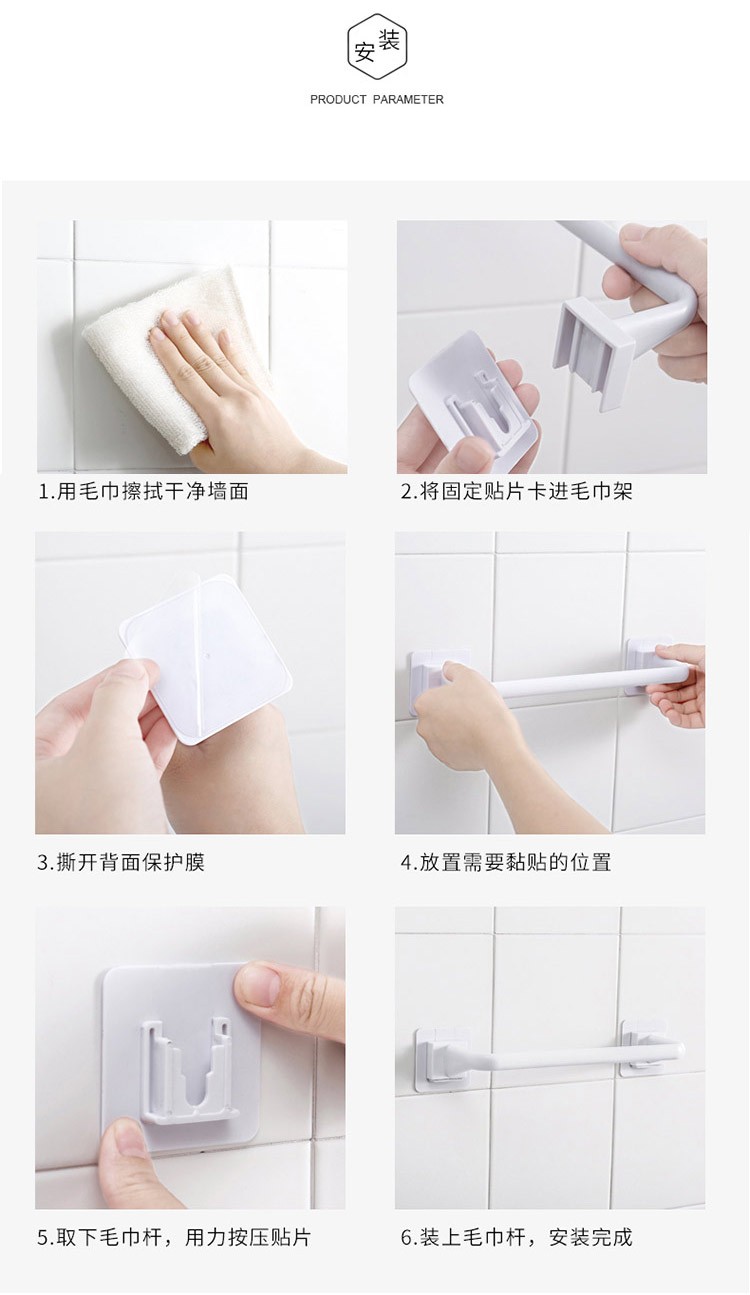 安装

PRODUCT PARAMETER

1.用毛巾擦拭干净墙面

2.将固定贴片卡进毛巾架

3.撕开背面保护膜

4.放置需要黏贴的位置

5.取下毛巾杆，用力按压贴片

6.装上毛巾杆，安装完成