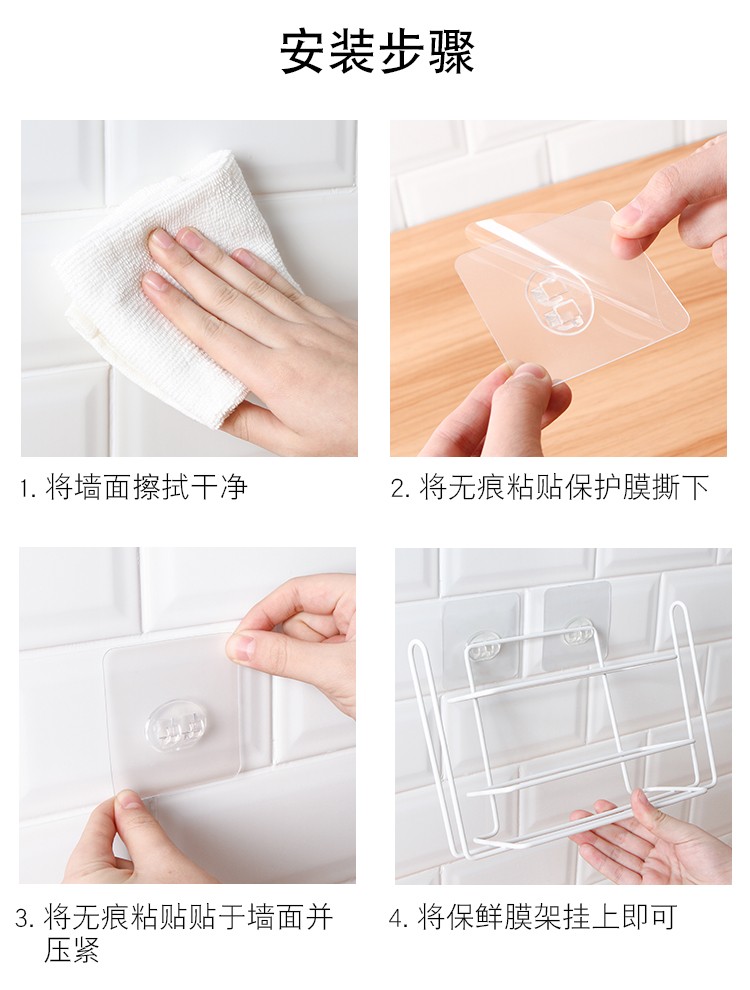 安装步骤

1. 将墙面擦拭干净

2. 将无痕粘贴保护膜撕下

3. 将无痕粘贴贴于墙面并压紧

4. 将保鲜膜架挂上即可